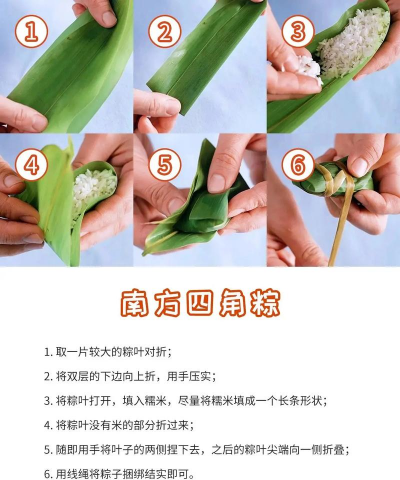 ①

②

③

④

⑤

⑥

南方四角粽

1. 取一片较大的粽叶对折；

2. 将双层的下边向上折，用手压实；

3. 将粽叶打开，填入糯米，尽量将糯米填成一个长条形状；

4. 将粽叶没有米的部分折过来；

5. 随即用手将叶子的两侧捏下去，之后的粽叶尖端向一侧折叠；

6. 用线绳将粽子捆绑结实即可。