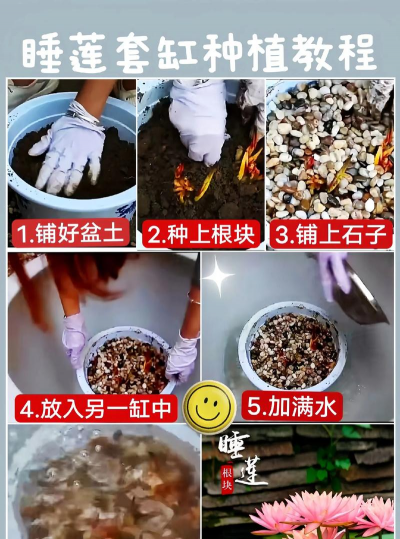 睡莲套缸种植教程

1.铺好盆土

2.种上根块

3.铺上石子

4.放入另一缸中

5.加满水

睡莲
根块