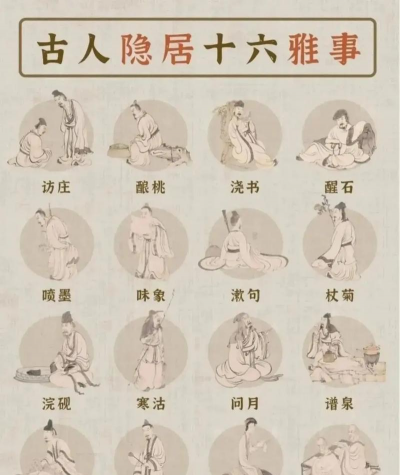 古人隐居十六雅事

访庄

酿桃

浇书

醒石

喷墨

味象

漱句

杖菊

浣砚

寒沽

问月

谱泉