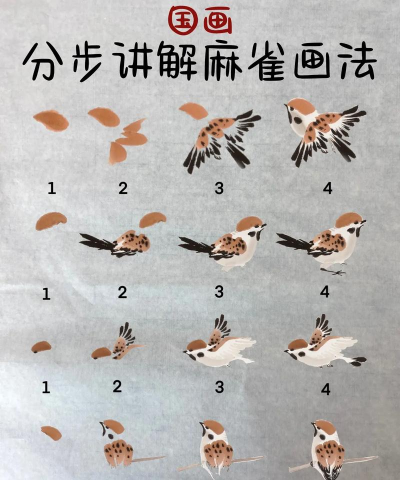 国画

分步讲解麻雀画法

1 2 3 4

1 2 3 4

1 2 3 4