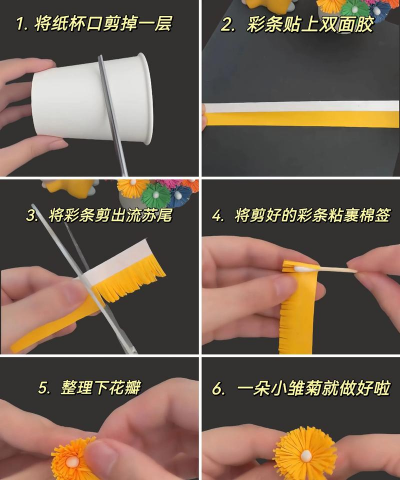 1. 将纸杯口剪掉一层

2. 彩条贴上双面胶

3. 将彩条剪出流苏尾

4. 将剪好的彩条粘裹棉签

5. 整理下花瓣

6. 一朵小雏菊就做好啦