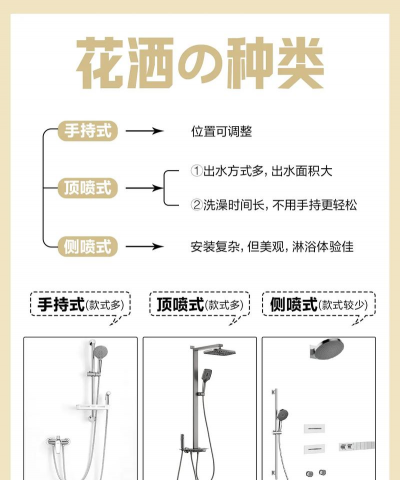 花洒の种类

手持式 位置可调整

顶喷式 ①出水方式多，出水面积大
②洗澡时间长，不用手持更轻松

侧喷式 安装复杂，但美观，淋浴体验佳

手持式(款式多)

顶喷式(款式多)

侧喷式(款式较少)