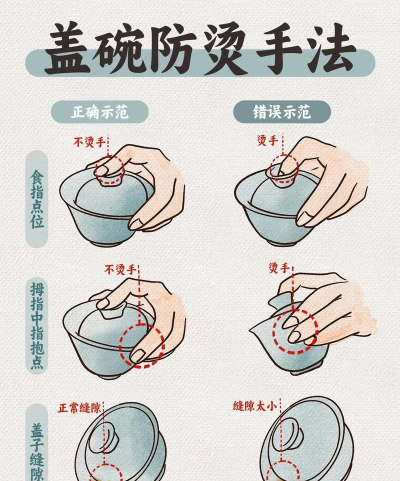 盖碗防烫手法

正确示范

错误示范

食指点位

不烫手

烫手

拇指中指抱点

不烫手

烫手

盖子缝隙

正常缝隙

缝隙太小