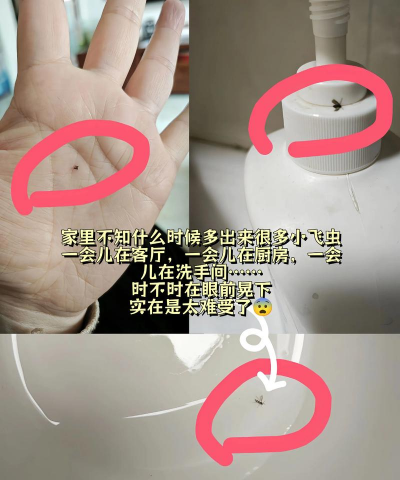 家里不知什么时候多出来很多小飞虫
一会儿在客厅，一会儿在厨房，一会儿在洗手间……
时不时在眼前晃下
实在是太难受了😨