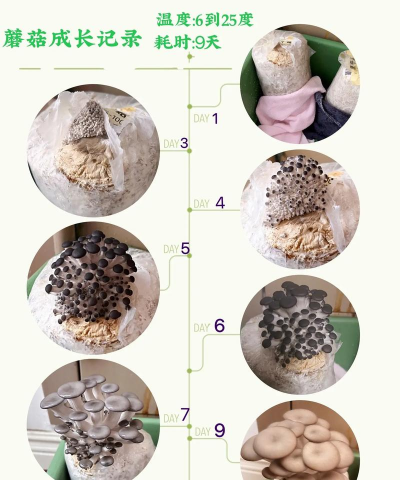 蘑菇成长记录

温度:6到25度
耗时:9天

DAY 1

DAY 3

DAY 4

DAY 5

DAY 6

DAY 7

DAY 9