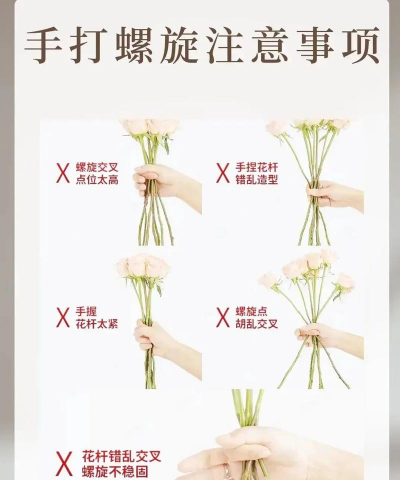 手打螺旋注意事项

X 螺旋交叉点位太高

X 手捏花杆错乱造型

X 手握花杆太紧

X 螺旋点胡乱交叉

X 花杆错乱交叉螺旋不稳固