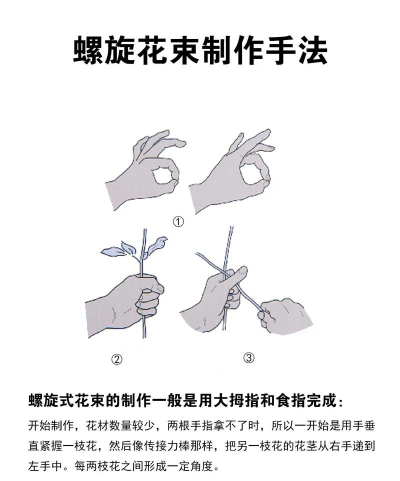 螺旋花束制作手法

①

②

③

螺旋式花束的制作一般是用大拇指和食指完成：

开始制作，花材数量较少，两根手指拿不了时，所以一开始是用手垂直紧握一枝花，然后像传接力棒那样，把另一枝花的花茎从右手递到左手中。每两枝花之间形成一定角度。