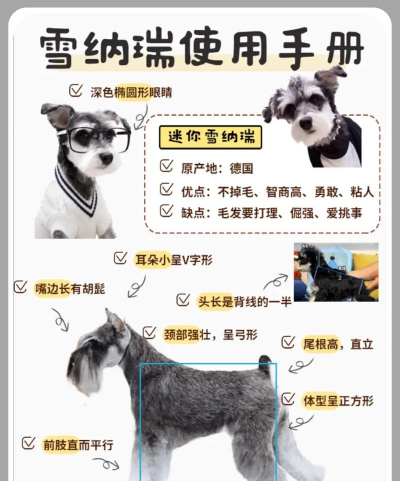 雪纳瑞使用手册

深色椭圆形眼睛

迷你雪纳瑞

原产地：德国

优点：不掉毛、智商高、勇敢、粘人

缺点：毛发要打理、倔强、爱挑事

耳朵小呈V字形

嘴边长有胡髭

头长是背线的一半

颈部强壮，呈弓形

尾根高，直立

体型呈正方形

前肢直而平行