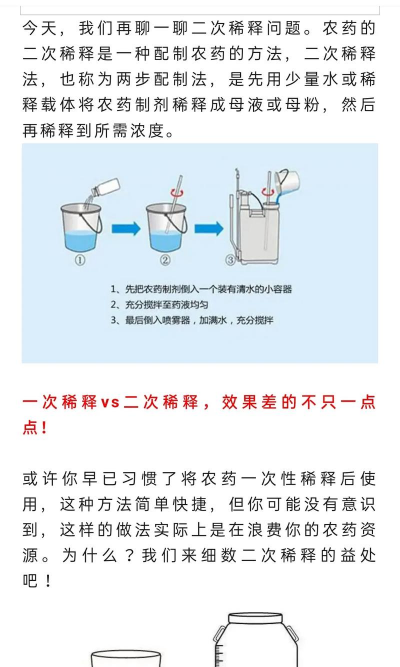 今天，我们再聊一聊二次稀释问题。农药的二次稀释是一种配制农药的方法，二次稀释法，也称为两步配制法，是先用少量水或稀释载体将农药制剂稀释成母液或母粉，然后再稀释到所需浓度。

①
②
③

1、先把农药制剂倒入一个装有清水的小容器
2、充分搅拌至药液均匀
3、最后倒入喷雾器，加满水，充分搅拌

一次稀释vs二次稀释，效果差的不只一点点！

或许你早已习惯了将农药一次性稀释后使用，这种方法简单快捷，但你可能没有意识到，这样的做法实际上是在浪费你的农药资源。为什么？我们来细数二次稀释的益处吧！