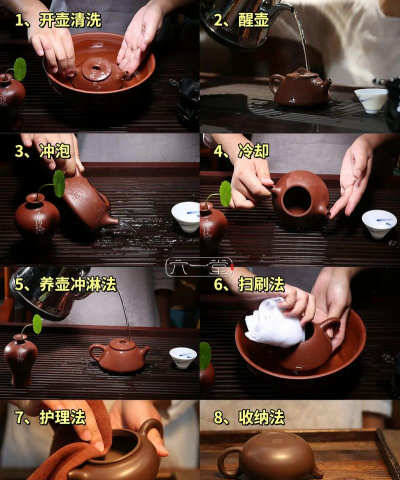 1、开壶清洗

2、醒壶

3、冲泡

4、冷却

六一堂

5、养壶冲淋法

6、扫刷法

7、护理法

8、收纳法