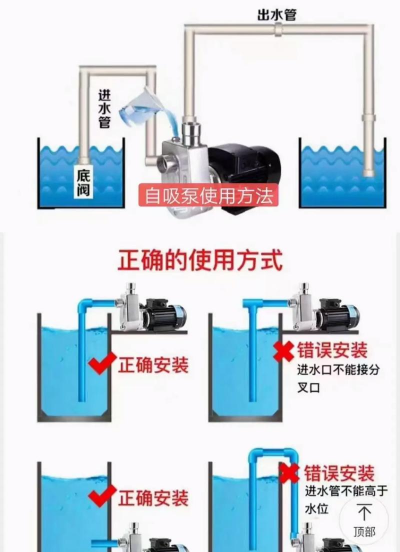 出水管

进水管

底阀

自吸泵使用方法

正确的使用方式

正确安装

错误安装
进水口不能接分叉口

正确安装

错误安装
进水管不能高于水位

顶部