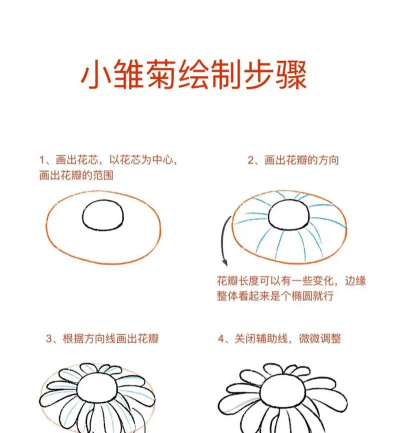 小雏菊绘制步骤

1、画出花芯，以花芯为中心，画出花瓣的范围

2、画出花瓣的方向

花瓣长度可以有一些变化，边缘整体看起来是个椭圆就行

3、根据方向线画出花瓣

4、关闭辅助线，微微调整