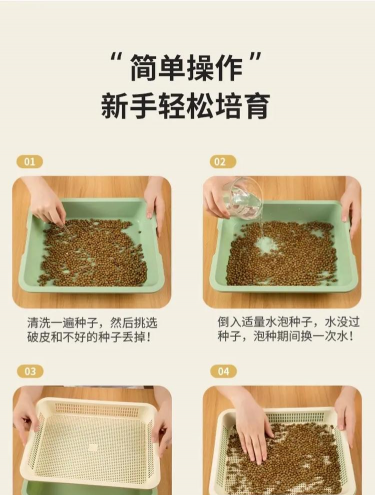 “简单操作”
新手轻松培育

01

清洗一遍种子，然后挑选破皮和不好的种子丢掉！

02

倒入适量水泡种子，水没过种子，泡种期间换一次水！

03

04