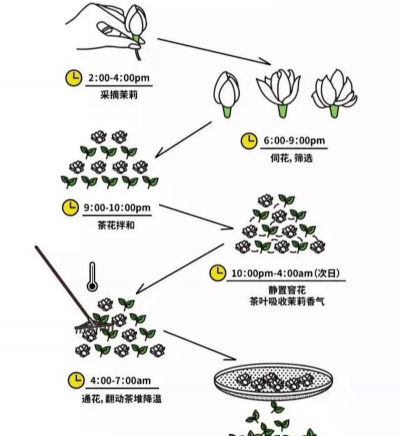 2:00-4:00pm
采摘茉莉

6:00-9:00pm
伺花，筛选

9:00-10:00pm
茶花拌和

10:00pm-4:00am（次日）
静置窨花
茶叶吸收茉莉香气

4:00-7:00am
通花，翻动茶堆降温