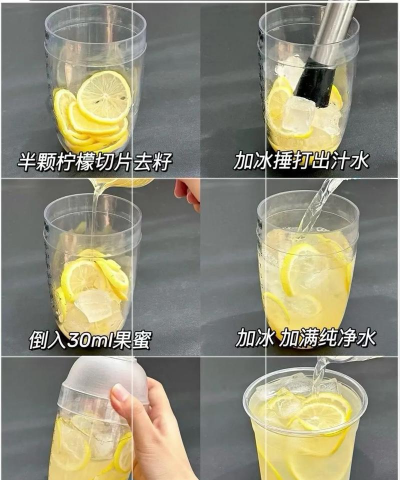 半颗柠檬切片去籽

加冰捶打出汁水

倒入30ml果蜜

加冰 加满纯净水