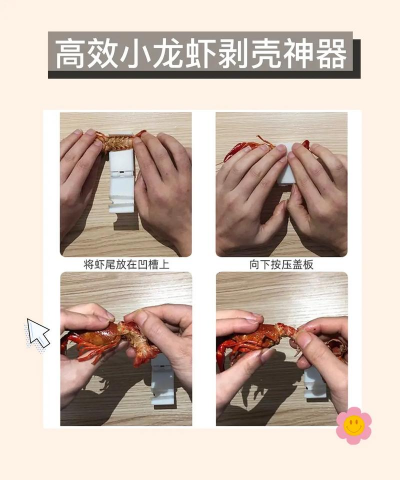 高效小龙虾剥壳神器

将虾尾放在凹槽上

向下按压盖板