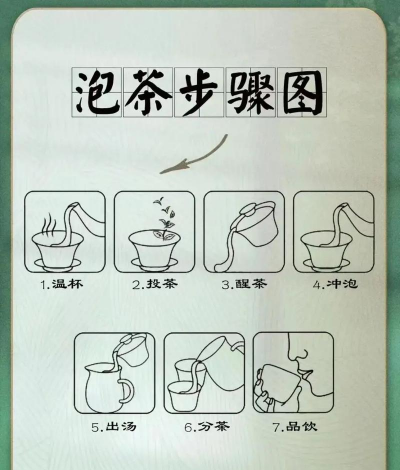 泡茶步骤图

1.温杯

2.投茶

3.醒茶

4.冲泡

5.出汤

6.分茶

7.品饮