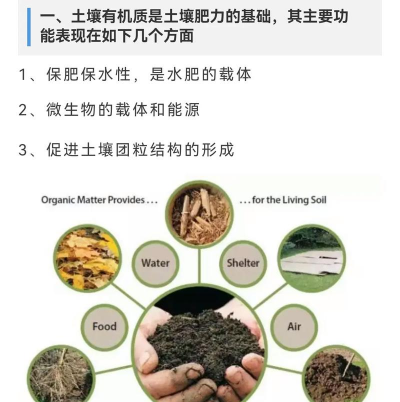 一、土壤有机质是土壤肥力的基础，其主要功能表现在如下几个方面

1、保肥保水性，是水肥的载体

2、微生物的载体和能源

3、促进土壤团粒结构的形成

Organic Matter Provides . . .

. . . for the Living Soil

Water

Shelter

Food

Air