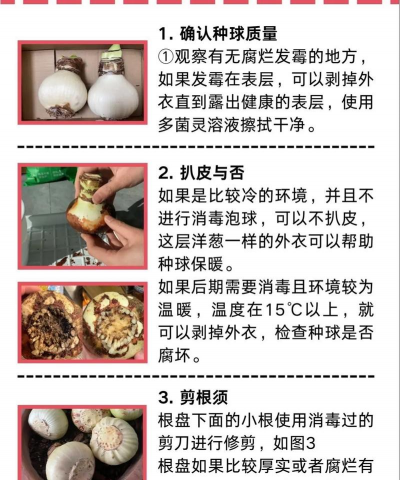 1. 确认种球质量

①观察有无腐烂发霉的地方，如果发霉在表层，可以剥掉外衣直到露出健康的表层，使用多菌灵溶液擦拭干净。

2. 扒皮与否

如果是比较冷的环境，并且不进行消毒泡球，可以不扒皮，这层洋葱一样的外衣可以帮助种球保暖。

如果后期需要消毒且环境较为温暖，温度在15℃以上，就可以剥掉外衣，检查种球是否腐坏。

3. 剪根须

根盘下面的小根使用消毒过的剪刀进行修剪，如图3

根盘如果比较厚实或者腐烂有