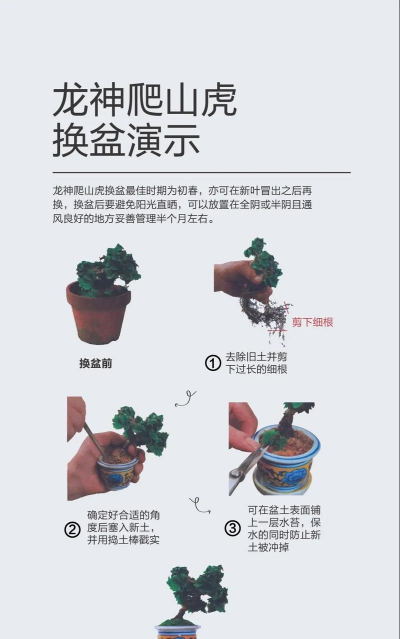 龙神爬山虎
换盆演示

龙神爬山虎换盆最佳时期为初春，亦可在新叶冒出之后再换，换盆后要避免阳光直晒，可以放置在全阴或半阴且通风良好的地方妥善管理半个月左右。

换盆前

剪下细根

① 去除旧土并剪下过长的细根

② 确定好合适的角度后塞入新土，并用捣土棒戳实

③ 可在盆土表面铺上一层水苔，保水的同时防止新土被冲掉