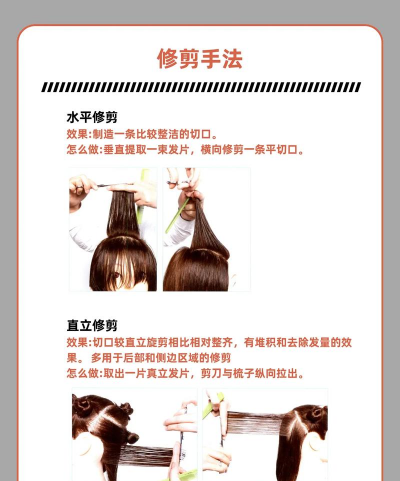 修剪手法

水平修剪
效果:制造一条比较整洁的切口。
怎么做:垂直提取一束发片，横向修剪一条平切口。

直立修剪
效果:切口较直立旋剪相比相对整齐，有堆积和去除发量的效果。 多用于后部和侧边区域的修剪
怎么做:取出一片真立发片，剪刀与梳子纵向拉出。