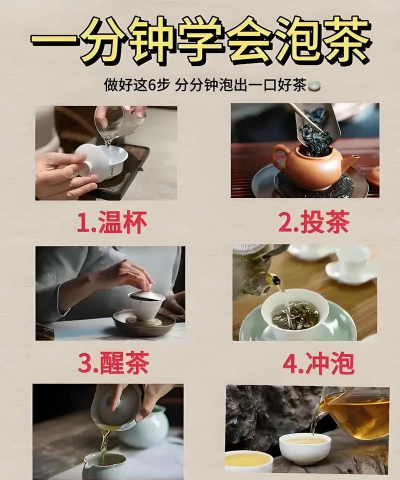 一分钟学会泡茶

做好这6步 分分钟泡出一口好茶

1.温杯

2.投茶

3.醒茶

4.冲泡