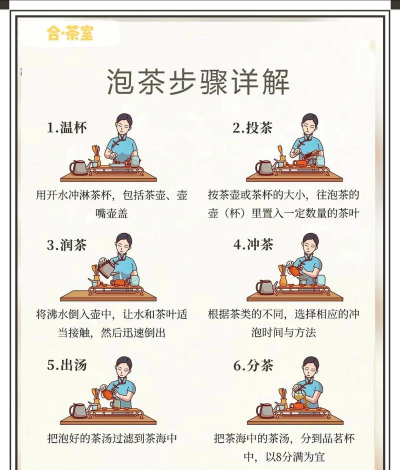 合·茶室

泡茶步骤详解

1.温杯

用开水冲淋茶杯，包括茶壶、壶嘴壶盖

2.投茶

按茶壶或茶杯的大小，往泡茶的壶（杯）里置入一定数量的茶叶

3.润茶

将沸水倒入壶中，让水和茶叶适当接触，然后迅速倒出

4.冲茶

根据茶类的不同，选择相应的冲泡时间与方法

5.出汤

把泡好的茶汤过滤到茶海中

6.分茶

把茶海中的茶汤，分到品茗杯中，以8分满为宜