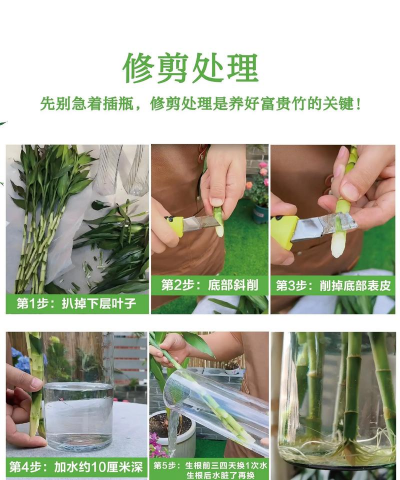 修剪处理

先别急着插瓶，修剪处理是养好富贵竹的关键！

第1步：扒掉下层叶子

第2步：底部斜削

第3步：削掉底部表皮

第4步：加水约10厘米深

第5步：生根前三四天换1次水
生根后水脏了再换